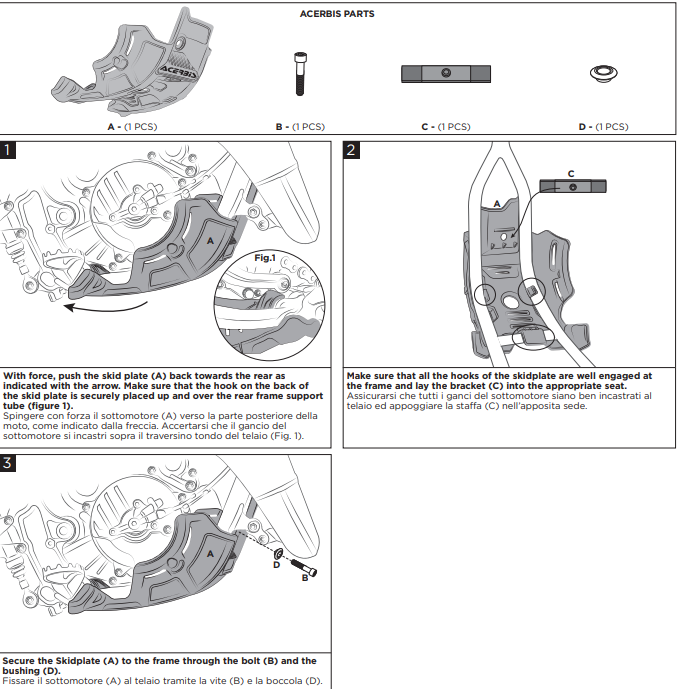 ACERBIS PARTS

ACERBIS

A - (1 PCS)

B - (1 PCS)

C - (1 PCS)

D - (1 PCS)

1

A

Fig.1

With force, push the skid plate (A) back towards the rear as indicated with the arrow. Make sure that the hook on the back of the skid plate is securely placed up and over the rear frame support tube (figure 1).
Spingere con forza il sottomotore (A) verso la parte posteriore della moto, come indicato dalla freccia. Accertarsi che il gancio del sottomotore si incastri sopra il traversino tondo del telaio (Fig. 1).

2

C

A

Make sure that all the hooks of the skidplate are well engaged at the frame and lay the bracket (C) into the appropriate seat.
Assicurarsi che tutti i ganci del sottomotore siano ben incastrati al telaio ed appoggiare la staffa (C) nell'apposita sede.

3

A

D

B

Secure the Skidplate (A) to the frame through the bolt (B) and the bushing (D).
Fissare il sottomotore (A) al telaio tramite la vite (B) e la boccola (D).