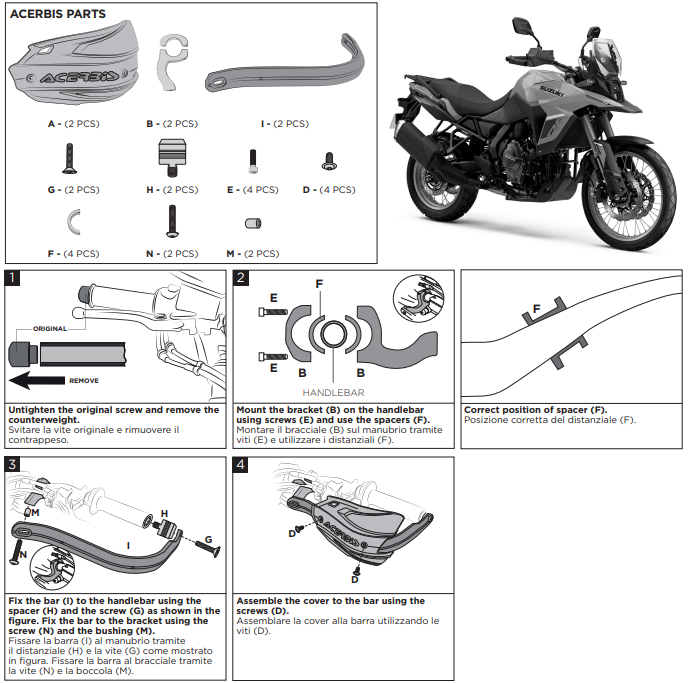 ACERBIS PARTS

ACERBIS

A - (2 PCS)
B - (2 PCS)
I - (2 PCS)
G - (2 PCS)
H - (2 PCS)
E - (4 PCS)
D - (4 PCS)
F - (4 PCS)
N - (2 PCS)
M - (2 PCS)

SUZUKI

1
ORIGINAL
REMOVE

Untighten the original screw and remove the counterweight.
Svitare la vite originale e rimuovere il contrappeso.

2
E
F
E
B
B
HANDLEBAR

Mount the bracket (B) on the handlebar using screws (E) and use the spacers (F).
Montare il bracciale (B) sul manubrio tramite viti (E) e utilizzare i distanziali (F).

F

Correct position of spacer (F).
Posizione corretta del distanziale (F).

3
M
H
G
I
N

Fix the bar (I) to the handlebar using the spacer (H) and the screw (G) as shown in the figure. Fix the bar to the bracket using the screw (N) and the bushing (M).
Fissare la barra (I) al manubrio tramite il distanziale (H) e la vite (G) come mostrato in figura. Fissare la barra al bracciale tramite la vite (N) e la boccola (M).

4
D
ACERBIS
D

Assemble the cover to the bar using the screws (D).
Assemblare la cover alla barra utilizzando le viti (D).