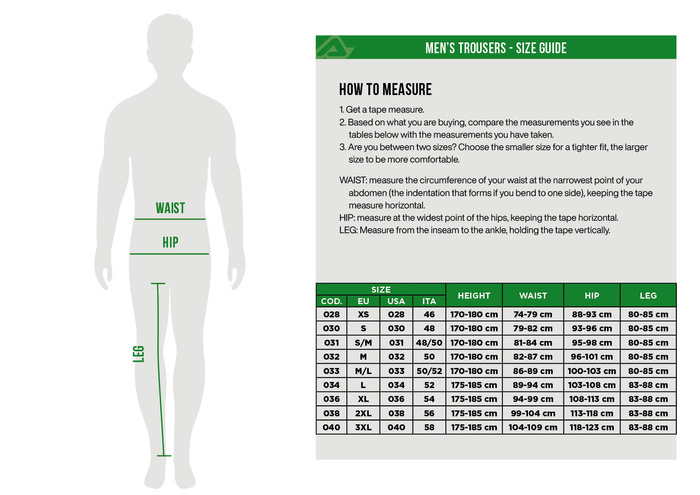 WAIST

HIP

LEG

MEN'S TROUSERS - SIZE GUIDE

HOW TO MEASURE

1. Get a tape measure.
2. Based on what you are buying, compare the measurements you see in the tables below with the measurements you have taken.
3. Are you between two sizes? Choose the smaller size for a tighter fit, the larger size to be more comfortable.

WAIST: measure the circumference of your waist at the narrowest point of your abdomen (the indentation that forms if you bend to one side), keeping the tape measure horizontal.
HIP: measure at the widest point of the hips, keeping the tape horizontal.
LEG: Measure from the inseam to the ankle, holding the tape vertically.

| SIZE | | | | HEIGHT | WAIST | HIP | LEG |
|---|---|---|---|---|---|---|---|
| COD. | EU | USA | ITA | | | | |
| 028 | XS | 028 | 46 | 170-180 cm | 74-79 cm | 88-93 cm | 80-85 cm |
| 030 | S | 030 | 48 | 170-180 cm | 79-82 cm | 93-96 cm | 80-85 cm |
| 031 | S/M | 031 | 48/50 | 170-180 cm | 81-84 cm | 95-98 cm | 80-85 cm |
| 032 | M | 032 | 50 | 170-180 cm | 82-87 cm | 96-101 cm | 80-85 cm |
| 033 | M/L | 033 | 50/52 | 170-180 cm | 86-89 cm | 100-103 cm | 80-85 cm |
| 034 | L | 034 | 52 | 175-185 cm | 89-94 cm | 103-108 cm | 83-88 cm |
| 036 | XL | 036 | 54 | 175-185 cm | 94-99 cm | 108-113 cm | 83-88 cm |
| 038 | 2XL | 038 | 56 | 175-185 cm | 99-104 cm | 113-118 cm | 83-88 cm |
| 040 | 3XL | 040 | 58 | 175-185 cm | 104-109 cm | 118-123 cm | 83-88 cm |