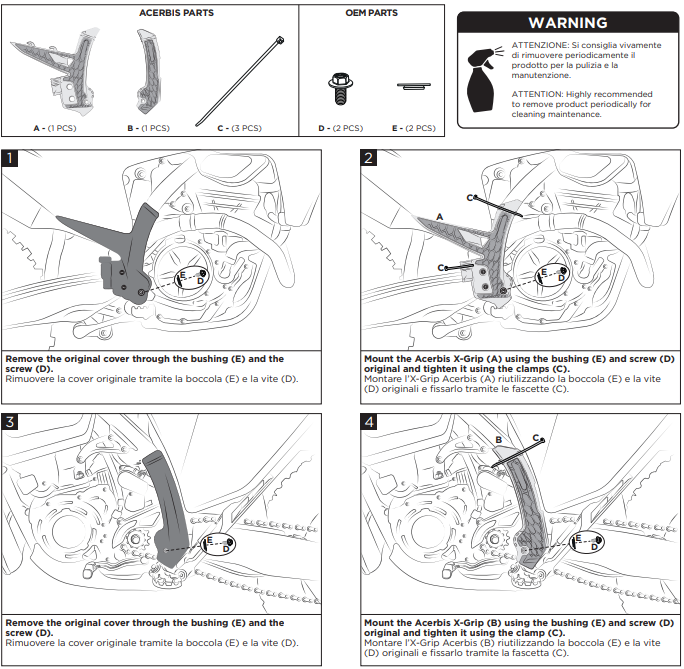 ACERBIS PARTS

A - (1 PCS)
B - (1 PCS)
C - (3 PCS)

OEM PARTS

D - (2 PCS)
E - (2 PCS)

WARNING

ATTENZIONE: Si consiglia vivamente di rimuovere periodicamente il prodotto per la pulizia e la manutenzione.

ATTENTION: Highly recommended to remove product periodically for cleaning maintenance.

1

E
D

Remove the original cover through the bushing (E) and the screw (D).
Rimuovere la cover originale tramite la boccola (E) e la vite (D).

2

C
A
C
E
D

Mount the Acerbis X-Grip (A) using the bushing (E) and screw (D) original and tighten it using the clamps (C).
Montare l'X-Grip Acerbis (A) riutilizzando la boccola (E) e la vite (D) originali e fissarlo tramite le fascette (C).

3

E
D

Remove the original cover through the bushing (E) and the screw (D).
Rimuovere la cover originale tramite la boccola (E) e la vite (D).

4

B
C
E
D

Mount the Acerbis X-Grip (B) using the bushing (E) and screw (D) original and tighten it using the clamp (C).
Montare l'X-Grip Acerbis (B) riutilizzando la boccola (E) e la vite (D) originali e fissarlo tramite la fascetta (C).